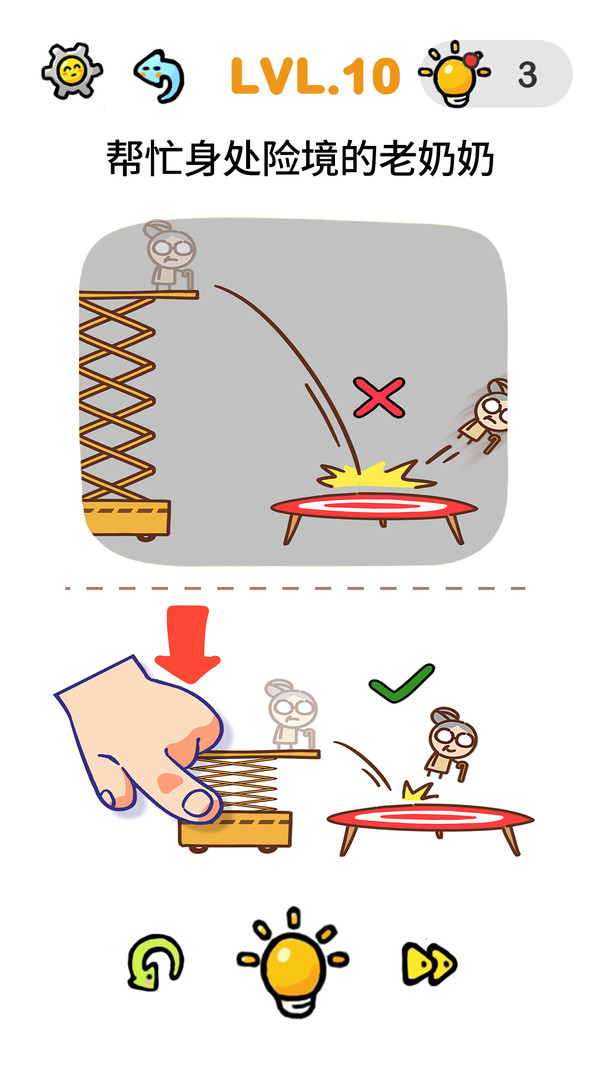 LVL.10

3

帮忙身处险境的老奶奶